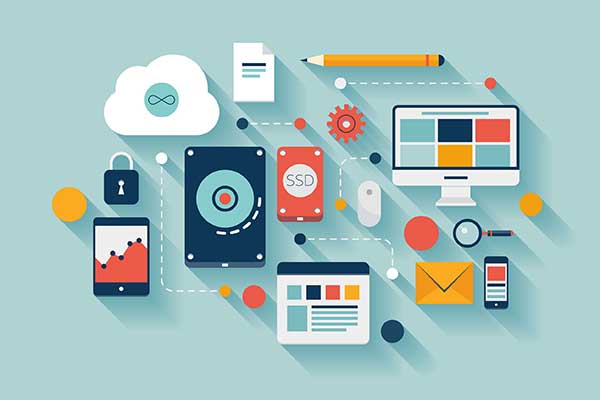 SSD